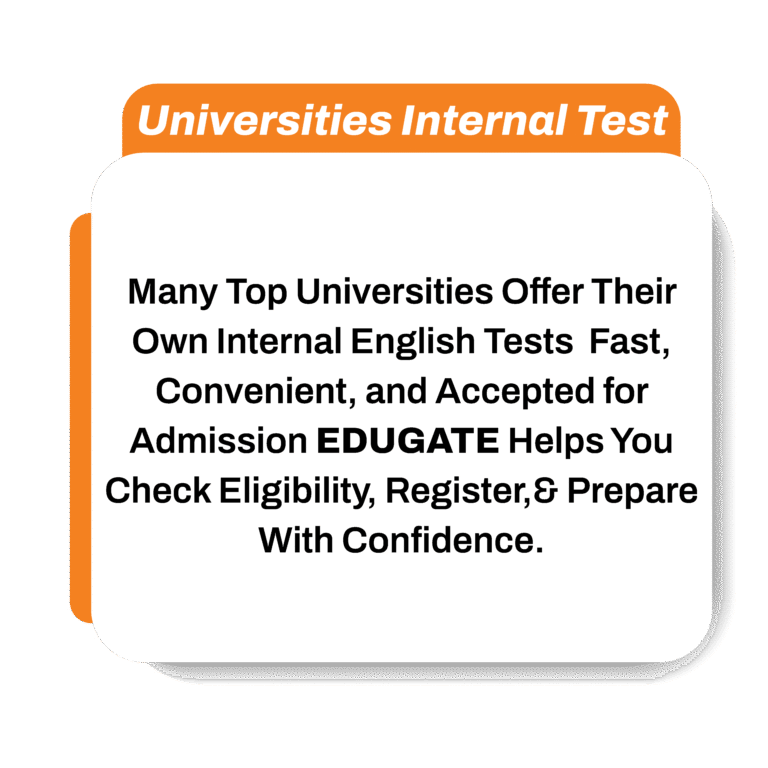 Universities Internal Test

Many Top Universities Offer Their Own Internal English Tests Fast, Convenient, and Accepted for Admission EDUGATE Helps You Check Eligibility, Register,& Prepare With Confidence.