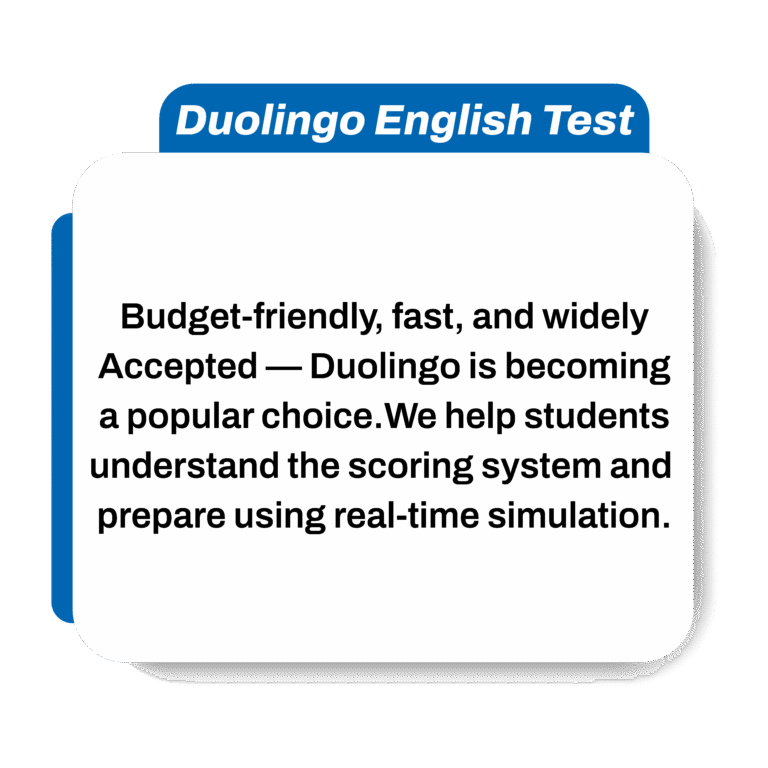 Duolingo English Test

Budget-friendly, fast, and widely Accepted — Duolingo is becoming a popular choice.We help students understand the scoring system and prepare using real-time simulation.