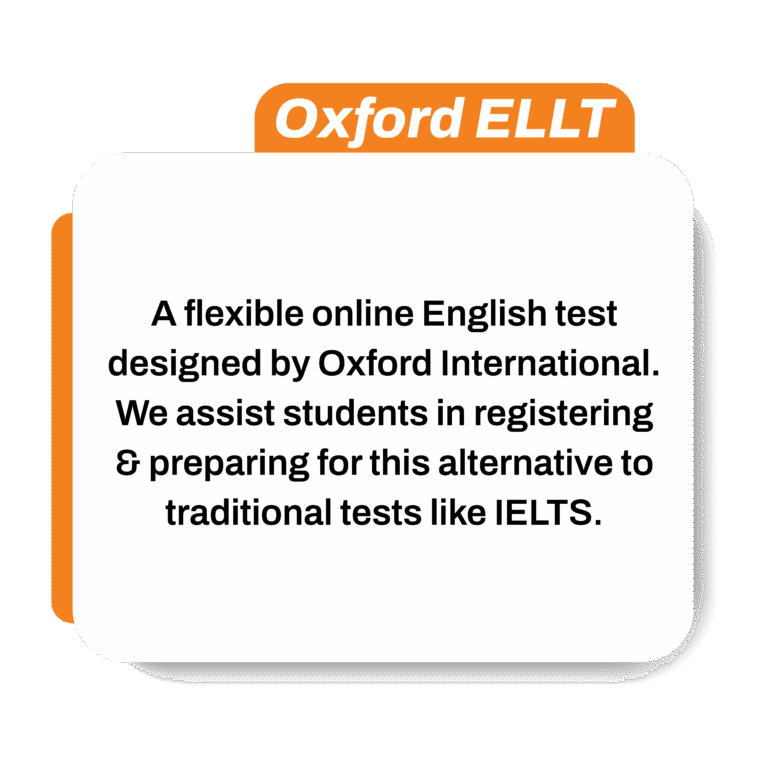 Oxford ELLT

A flexible online English test designed by Oxford International. We assist students in registering & preparing for this alternative to traditional tests like IELTS.