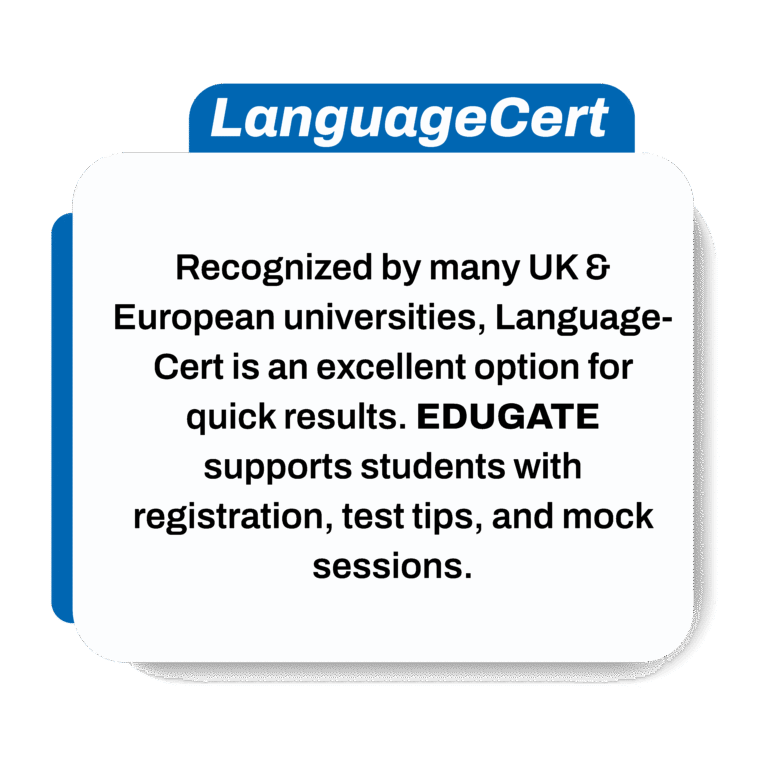 LanguageCert

Recognized by many UK & European universities, LanguageCert is an excellent option for quick results. EDUGATE supports students with registration, test tips, and mock sessions.