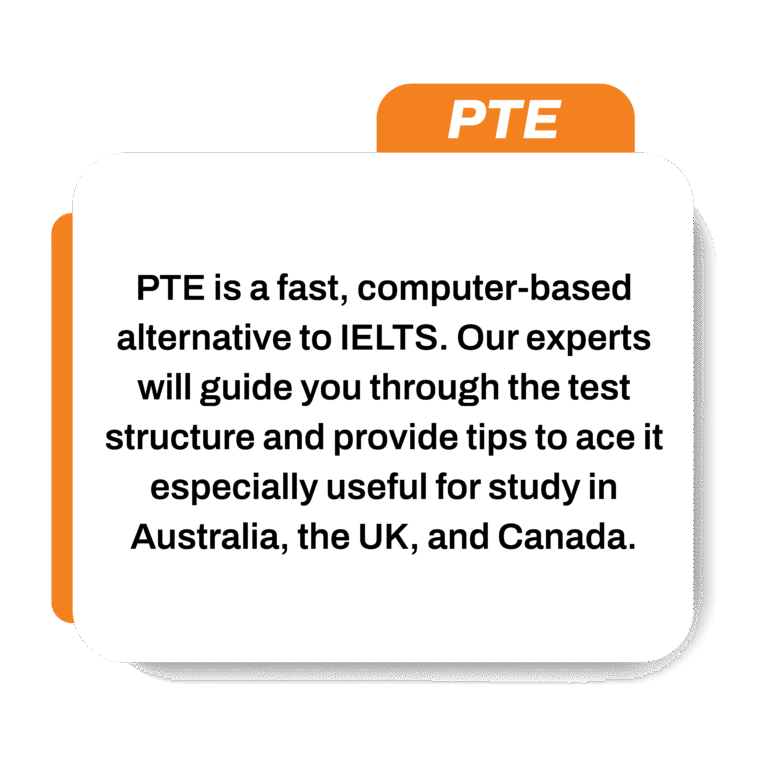 PTE

PTE is a fast, computer-based alternative to IELTS. Our experts will guide you through the test structure and provide tips to ace it especially useful for study in Australia, the UK, and Canada.