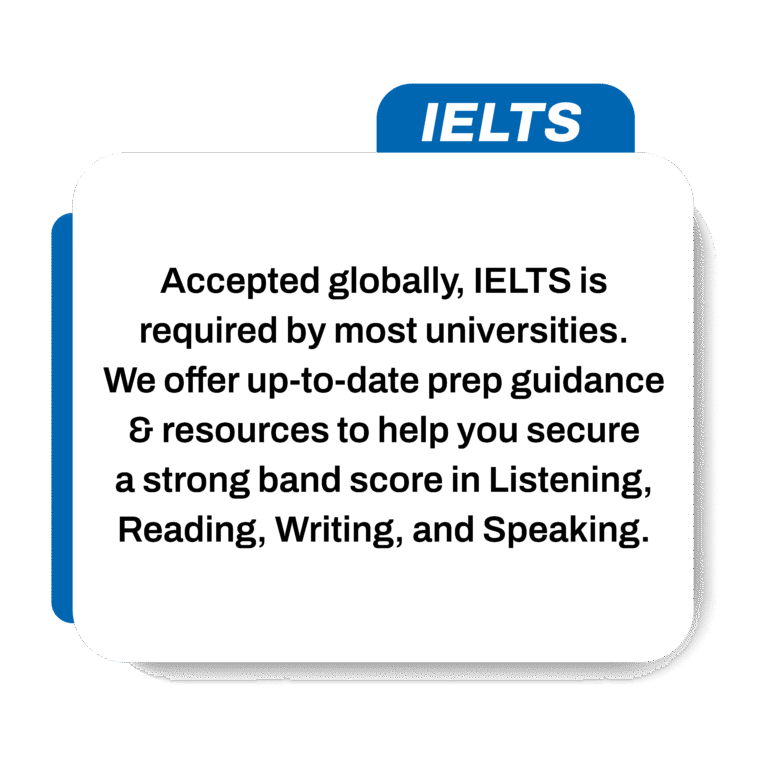 IELTS

Accepted globally, IELTS is required by most universities. We offer up-to-date prep guidance & resources to help you secure a strong band score in Listening, Reading, Writing, and Speaking.